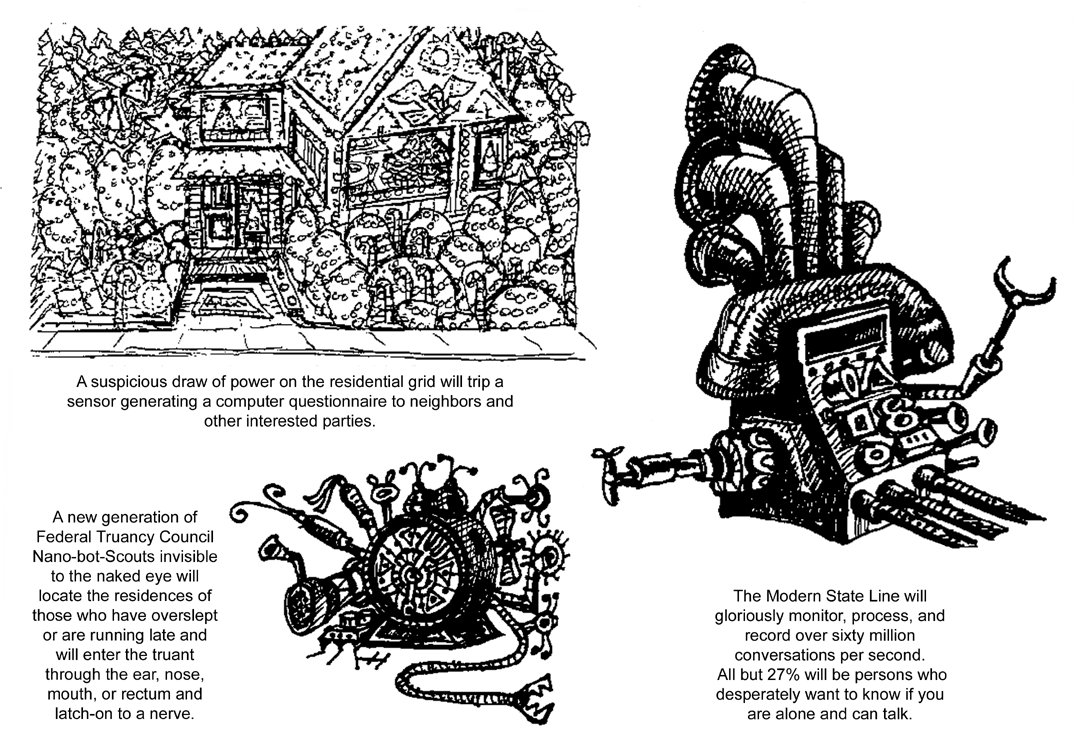 A suspicious draw of power on the residential grid will trip a sensor generating a computer questionnaire to neighbors and other interested parties.

A new generation of Federal Truancy Council Nano-bot-Scouts invisible to the naked eye will locate the residences of those who have overslept or are running late and will enter the truant through the ear, nose, mouth, or rectum and latch-on to a nerve.

The Modern State Line will gloriously monitor, process, and record over sixty million conversations per second. All but 27% will be persons who desperately want to know if you are alone and can talk.